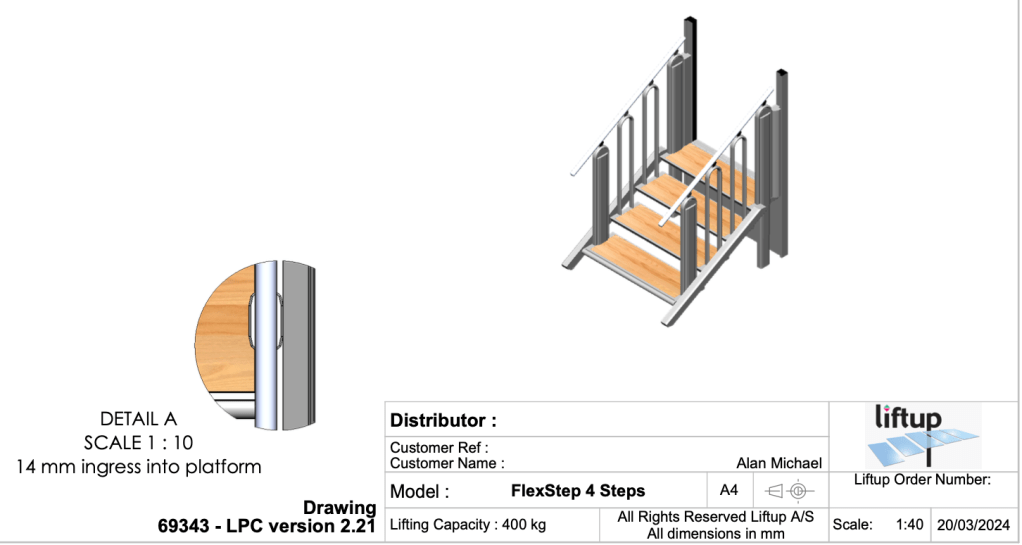 DETAIL A
SCALE 1 : 10
14 mm ingress into platform

Drawing
69343 - LPC version 2.21

Distributor :

Customer Ref :
Customer Name : Alan Michael

Model : FlexStep 4 Steps A4

Lifting Capacity : 400 kg

All Rights Reserved Liftup A/S
All dimensions in mm

liftup

Liftup Order Number:

Scale: 1:40 20/03/2024